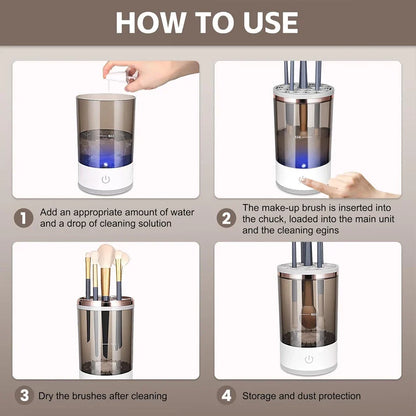 HOW TO USE

1 Add an appropriate amount of water and a drop of cleaning solution

2 The make-up brush is inserted into the chuck, loaded into the main unit and the cleaning egins

3 Dry the brushes after cleaning

4 Storage and dust protection